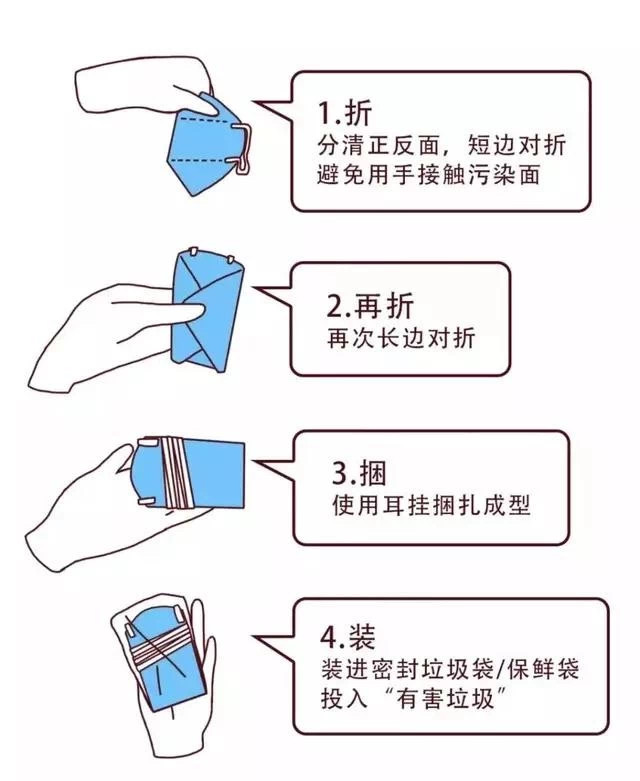 1.折
分清正反面，短边对折
避免用手接触污染面

2.再折
再次长边对折

3.捆
使用耳挂捆扎成型

4.装
装进密封垃圾袋/保鲜袋
投入“有害垃圾”